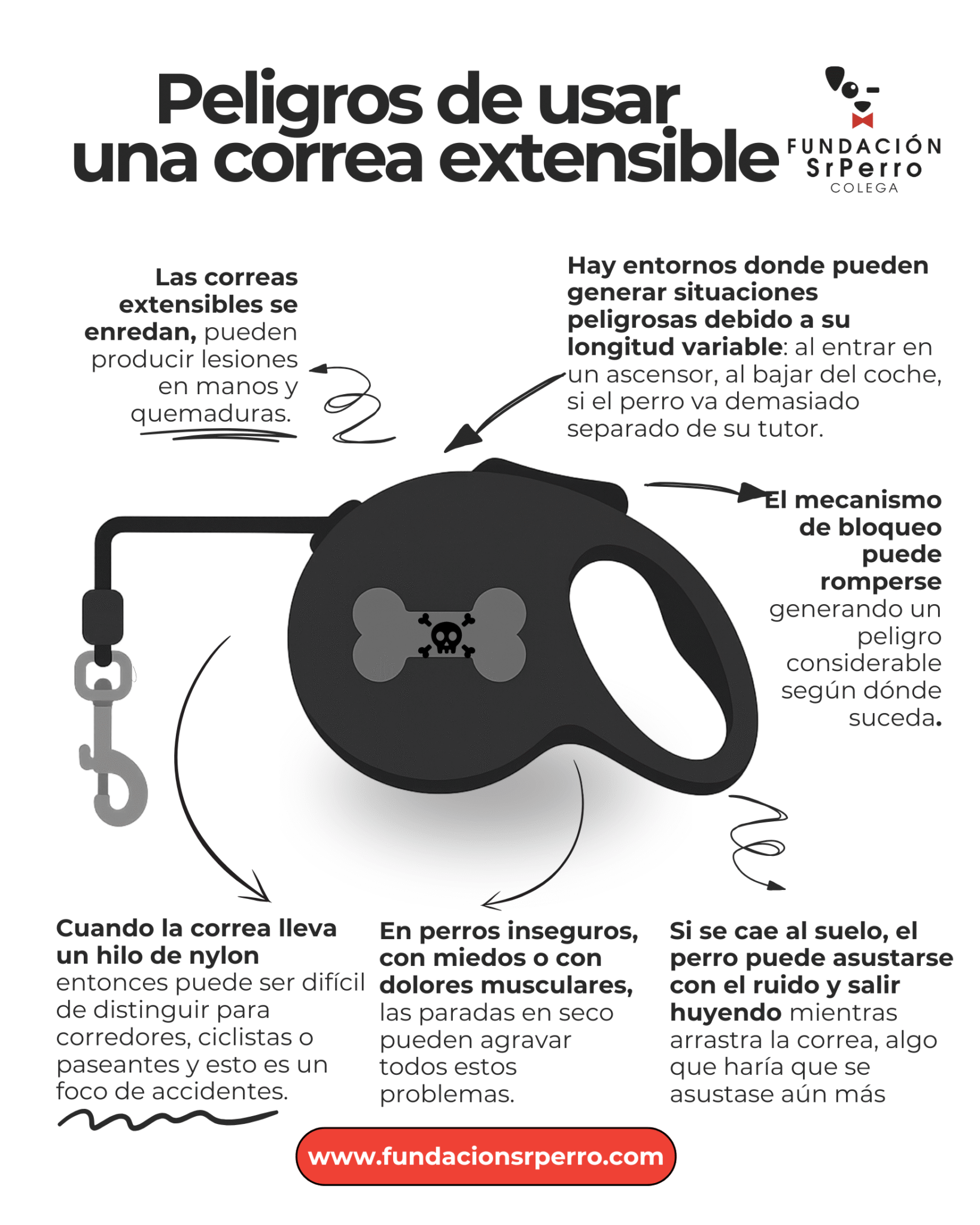 Peligros de usar una correa extensible

FUNDACIÓN SrPerro COLEGA

Las correas extensibles se enredan, pueden producir lesiones en manos y quemaduras.

Hay entornos donde pueden generar situaciones peligrosas debido a su longitud variable: al entrar en un ascensor, al bajar del coche, si el perro va demasiado separado de su tutor.

El mecanismo de bloqueo puede romperse generando un peligro considerable según dónde suceda.

Cuando la correa lleva un hilo de nylon entonces puede ser difícil de distinguir para corredores, ciclistas o paseantes y esto es un foco de accidentes.

En perros inseguros, con miedos o con dolores musculares, las paradas en seco pueden agravar todos estos problemas.

Si se cae al suelo, el perro puede asustarse con el ruido y salir huyendo mientras arrastra la correa, algo que haría que se asustase aún más

www.fundacionsrperro.com